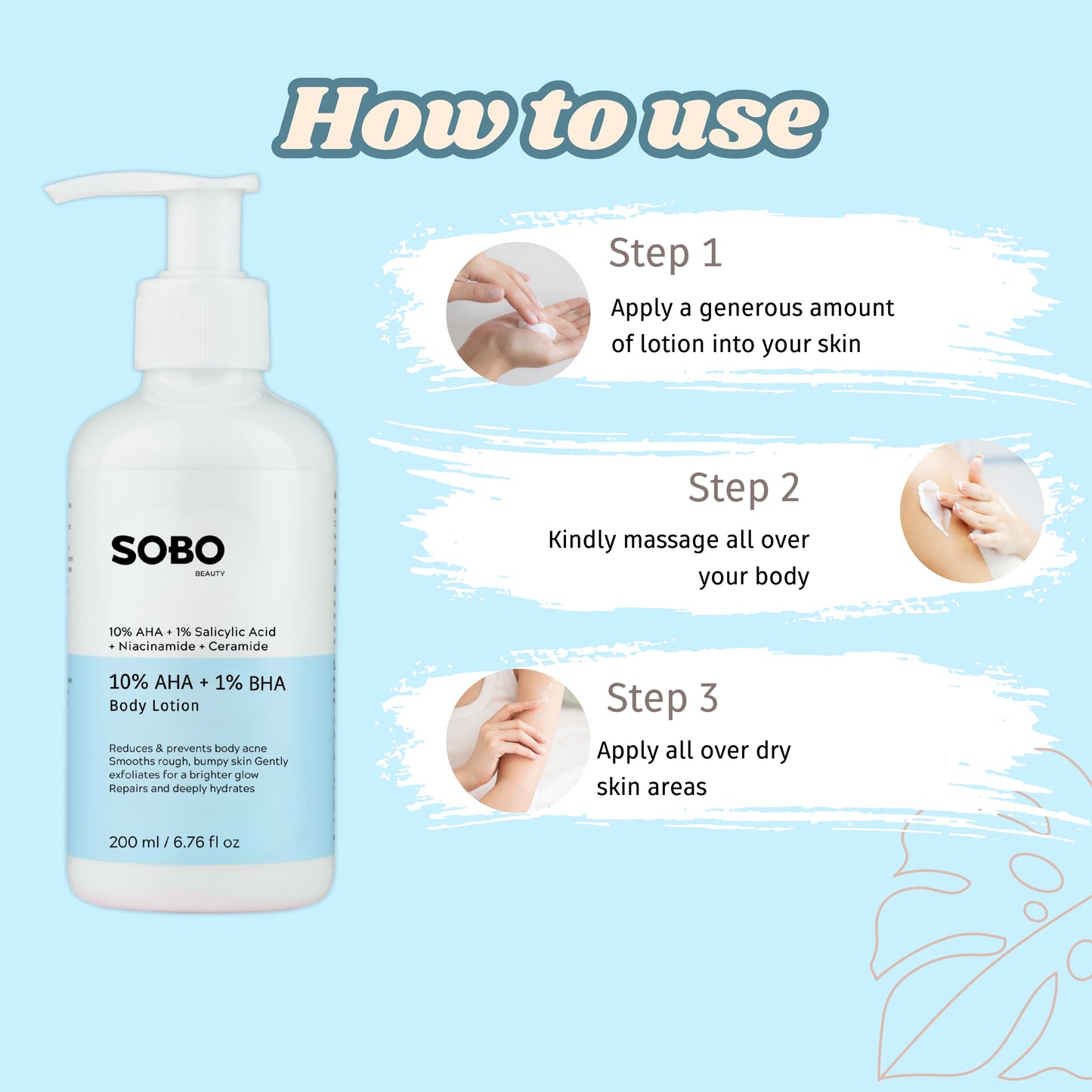 How to use

SOBO
BEAUTY

10% AHA + 1% Salicylic Acid + Niacinamide + Ceramide

10% AHA + 1% BHA
Body Lotion

Reduces & prevents body acne
Smooths rough, bumpy skin Gently exfoliates for a brighter glow
Repairs and deeply hydrates

200 ml / 6.76 fl oz

Step 1
Apply a generous amount of lotion into your skin

Step 2
Kindly massage all over your body

Step 3
Apply all over dry skin areas